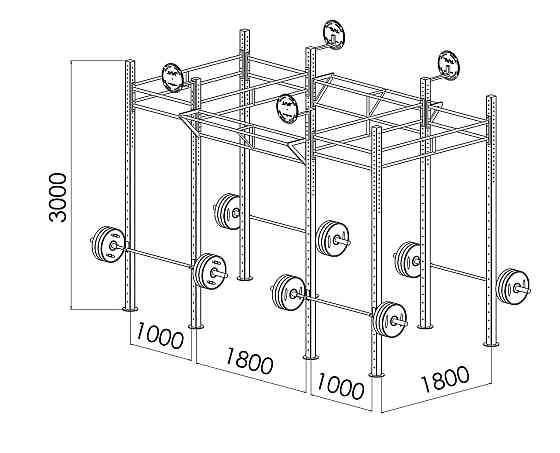 3000

1000

1800

1000

1800