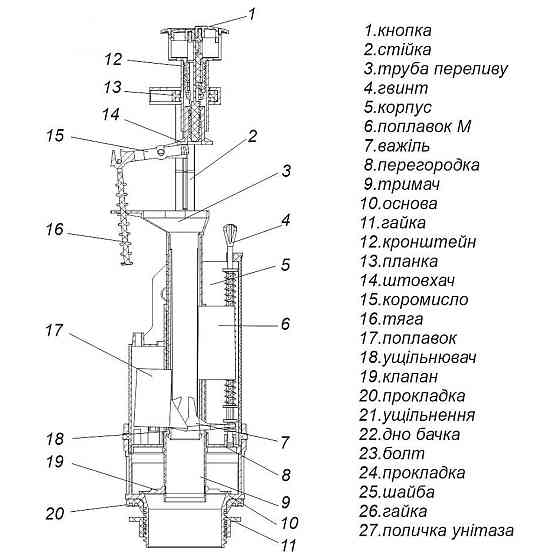 1
12
13
14
15
2
3
16
4
5
6
17
18
7
19
8
9
20
10
11

1.кнопка
2.стійка
3.труба переливу
4.гвинт
5.корпус
6.поплавок М
7.важіль
8.перегородка
9.тримач
10.основа
11.гайка
12.кронштейн
13.планка
14.штовхач
15.коромисло
16.тяга
17.поплавок
18.ущільнювач
19.клапан
20.прокладка
21.ущільнення
22.дно бачка
23.болт
24.прокладка
25.шайба
26.гайка
27.поличка унітаза