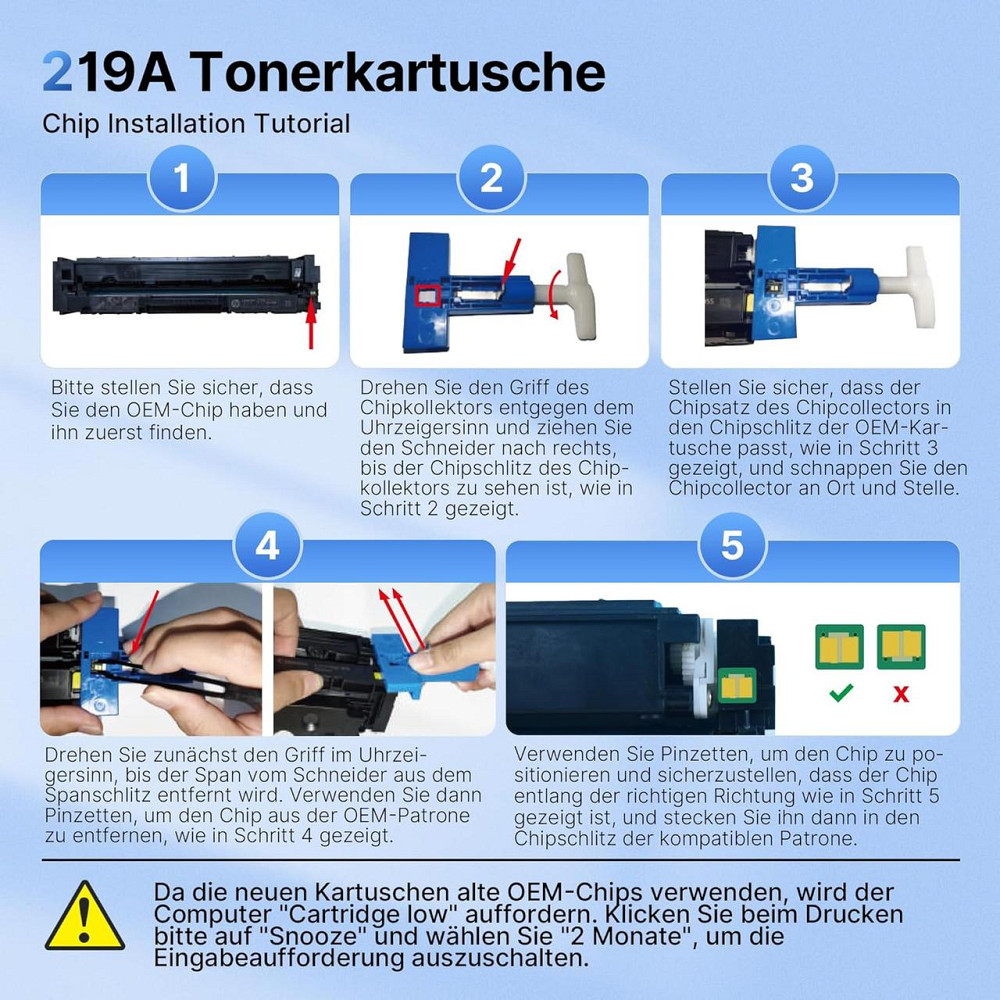 219A Tonerkartusche

Chip Installation Tutorial

1

Bitte stellen Sie sicher, dass Sie den OEM-Chip haben und ihn zuerst finden.

2

Drehen Sie den Griff des Chipkollektors entgegen dem Uhrzeigersinn und ziehen Sie den Schneider nach rechts, bis der Chipschlitz des Chipkollektors zu sehen ist, wie in Schritt 2 gezeigt.

3

Stellen Sie sicher, dass der Chipsatz des Chipcollectors in den Chipschlitz der OEM-Kartusche passt, wie in Schritt 3 gezeigt, und schnappen Sie den Chipcollector an Ort und Stelle.

4

Drehen Sie zunächst den Griff im Uhrzeigersinn, bis der Span vom Schneider aus dem Spanschlitz entfernt wird. Verwenden Sie dann Pinzetten, um den Chip aus der OEM-Patrone zu entfernen, wie in Schritt 4 gezeigt.

5

Verwenden Sie Pinzetten, um den Chip zu positionieren und sicherzustellen, dass der Chip entlang der richtigen Richtung wie in Schritt 5 gezeigt ist, und stecken Sie ihn dann in den Chipschlitz der kompatiblen Patrone.

Da die neuen Kartuschen alte OEM-Chips verwenden, wird der Computer "Cartridge low" auffordern. Klicken Sie beim Drucken bitte auf "Snooze" und wählen Sie "2 Monate", um die Eingabeaufforderung auszuschalten.