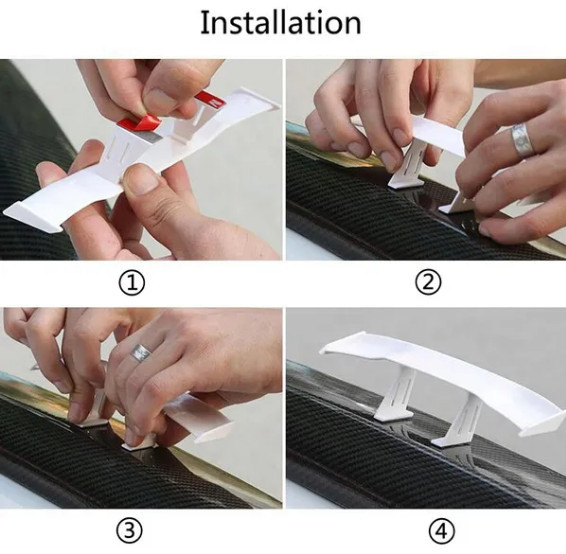 Installation

①

②

③

④