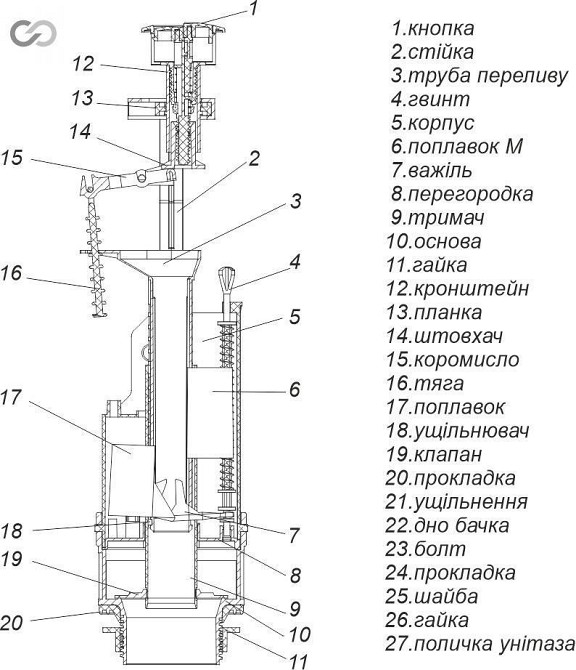 1
12
13
14
15
2
3
16
4
5
6
17
18
7
19
8
9
20
10
11

1.кнопка
2.стійка
3.труба переливу
4.гвинт
5.корпус
6.поплавок М
7.важіль
8.перегородка
9.тримач
10.основа
11.гайка
12.кронштейн
13.планка
14.штовхач
15.коромисло
16.тяга
17.поплавок
18.ущільнювач
19.клапан
20.прокладка
21.ущільнення
22.дно бачка
23.болт
24.прокладка
25.шайба
26.гайка
27.поличка унітаза