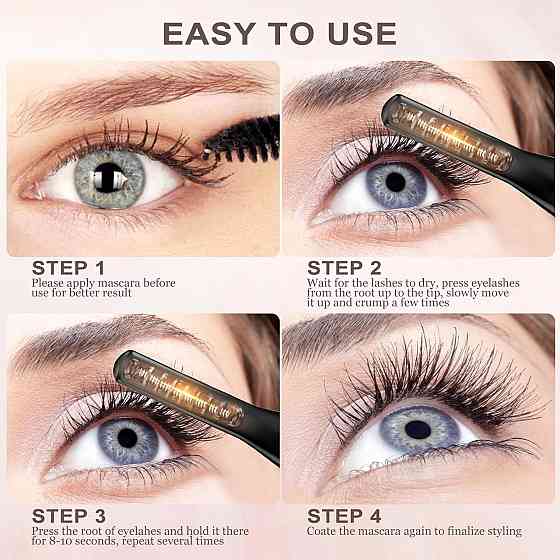 EASY TO USE

STEP 1
Please apply mascara before use for better result

STEP 2
Wait for the lashes to dry, press eyelashes from the root up to the tip, slowly move it up and crump a few times

STEP 3
Press the root of eyelahes and hold it there for 8-10 seconds, repeat several times

STEP 4
Coate the mascara again to finalize styling