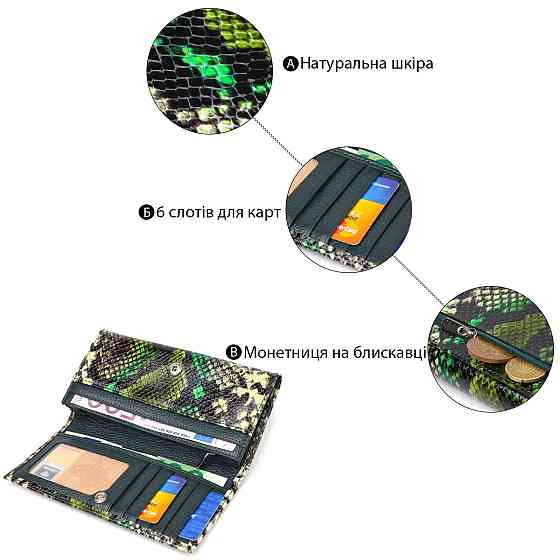 А Натуральна шкіра

Б 6 слотів для карт

В Монетниця на блискавці