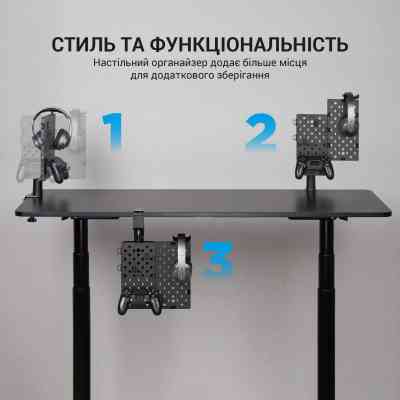 СТИЛЬ ТА ФУНКЦІОНАЛЬНІСТЬ
Настільний органайзер додає більше місця для додаткового зберігання

1

2

3