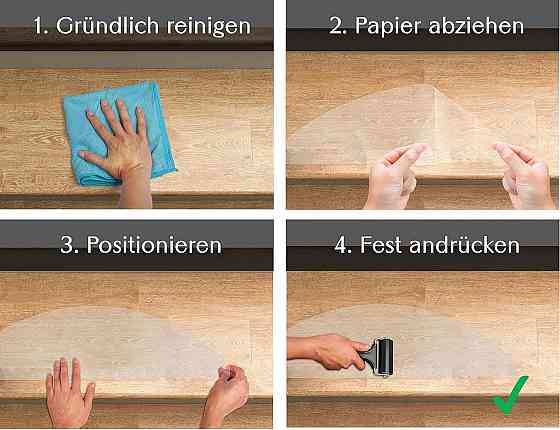 1. Gründlich reinigen

2. Papier abziehen

3. Positionieren

4. Fest andrücken