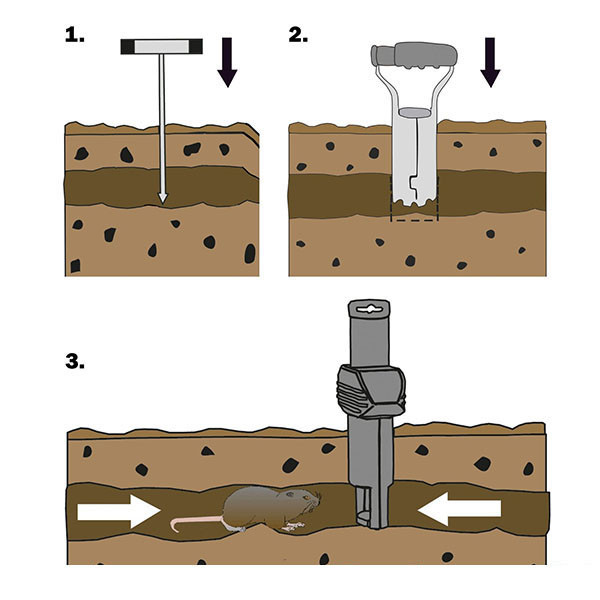 1.

2.

3.