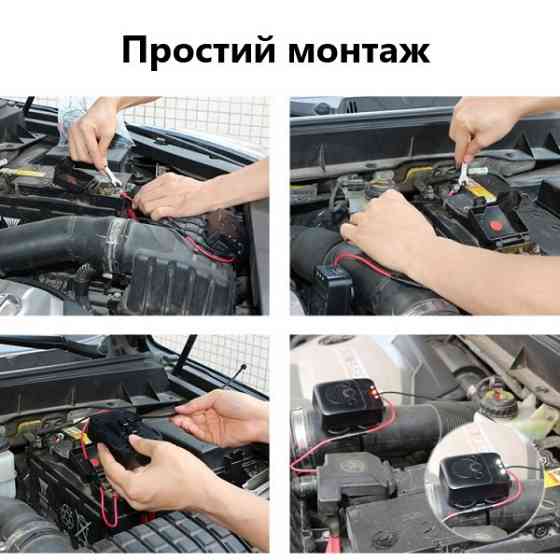 Простий монтаж