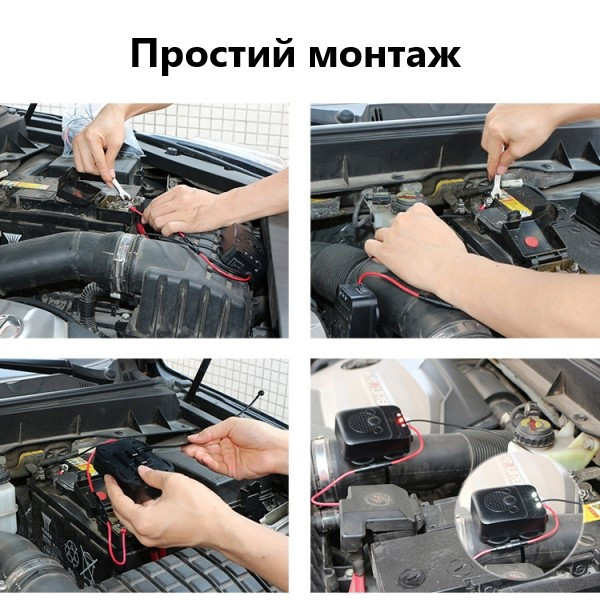 Простий монтаж