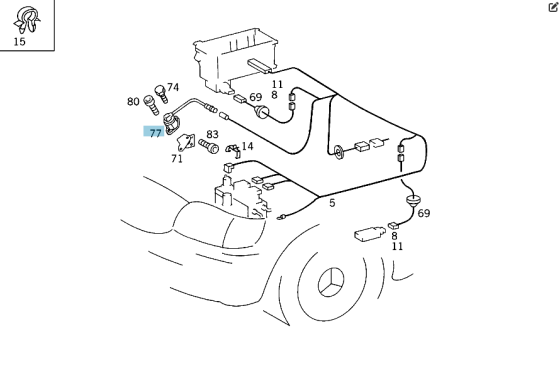 15

74
80
11
8
69
77
83
14
71
5
69
8
11