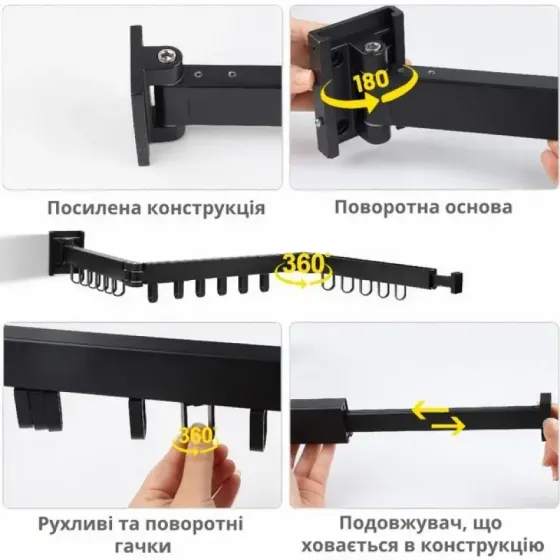 180

Посилена конструкція

Поворотна основа

360°

360°

Рухливі та поворотні гачки

Подовжувач, що ховається в конструкцію