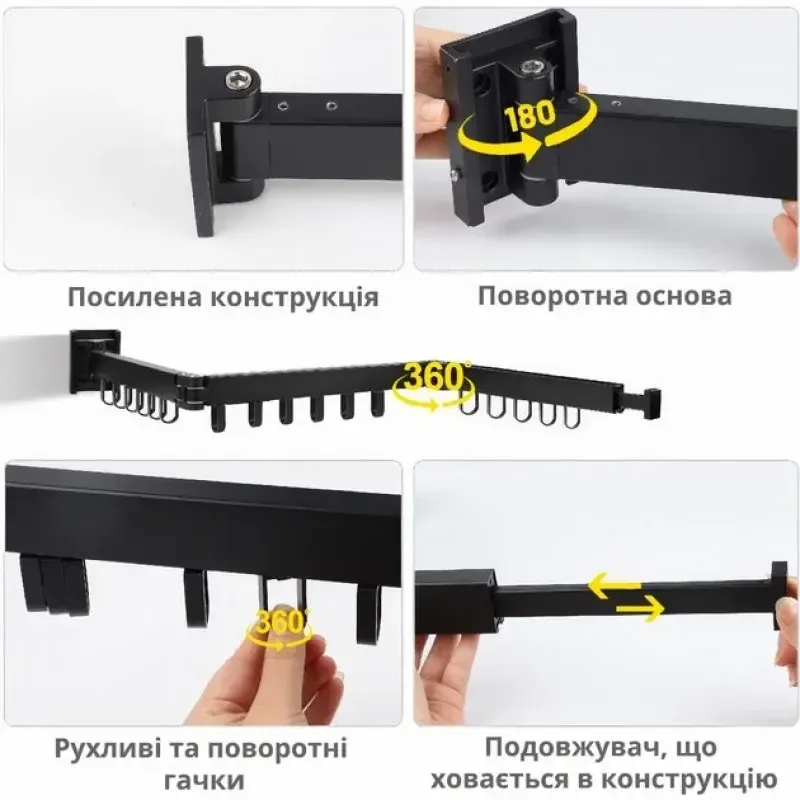 180

Посилена конструкція

Поворотна основа

360°

360°

Рухливі та поворотні гачки

Подовжувач, що ховається в конструкцію