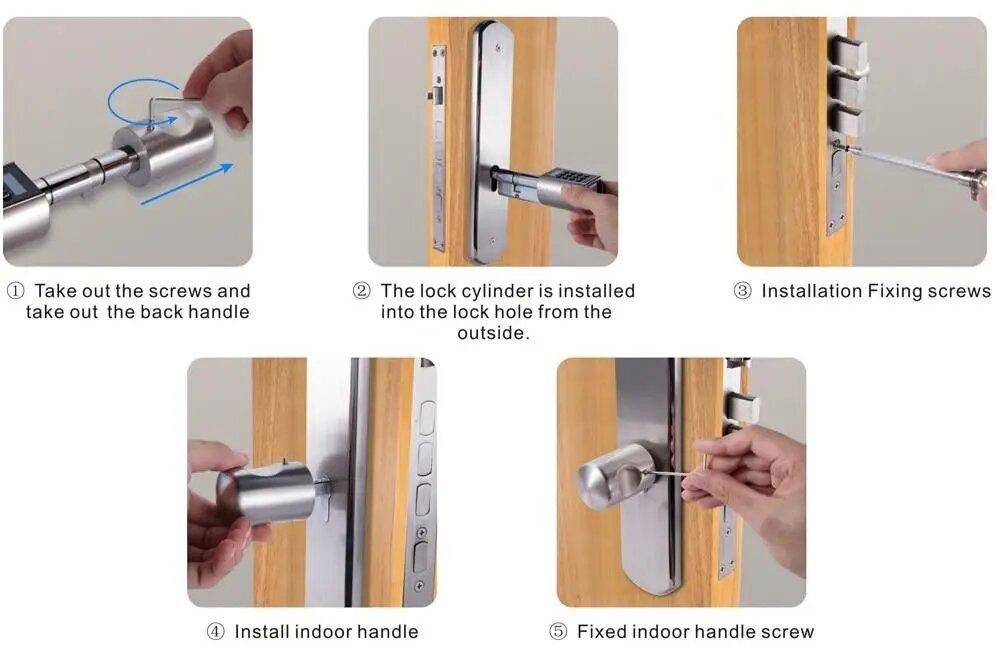 ① Take out the screws and take out the back handle

② The lock cylinder is installed into the lock hole from the outside.

③ Installation Fixing screws

④ Install indoor handle

⑤ Fixed indoor handle screw