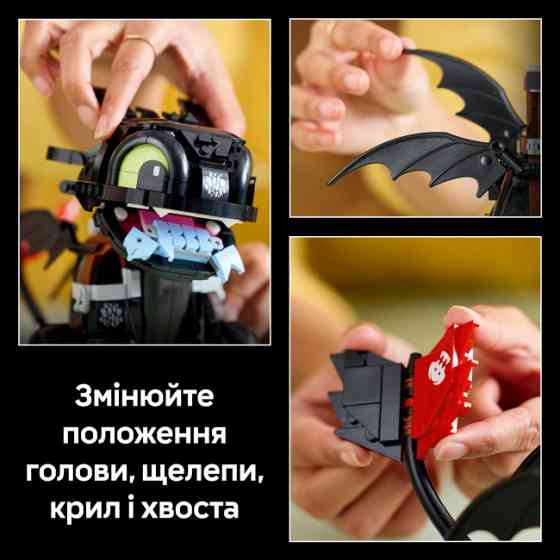 Змінюйте положення голови, щелепи, крил і хвоста