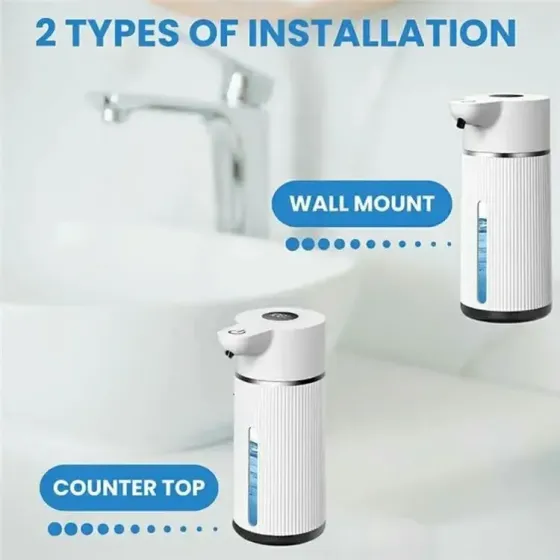 2 TYPES OF INSTALLATION

WALL MOUNT

COUNTER TOP