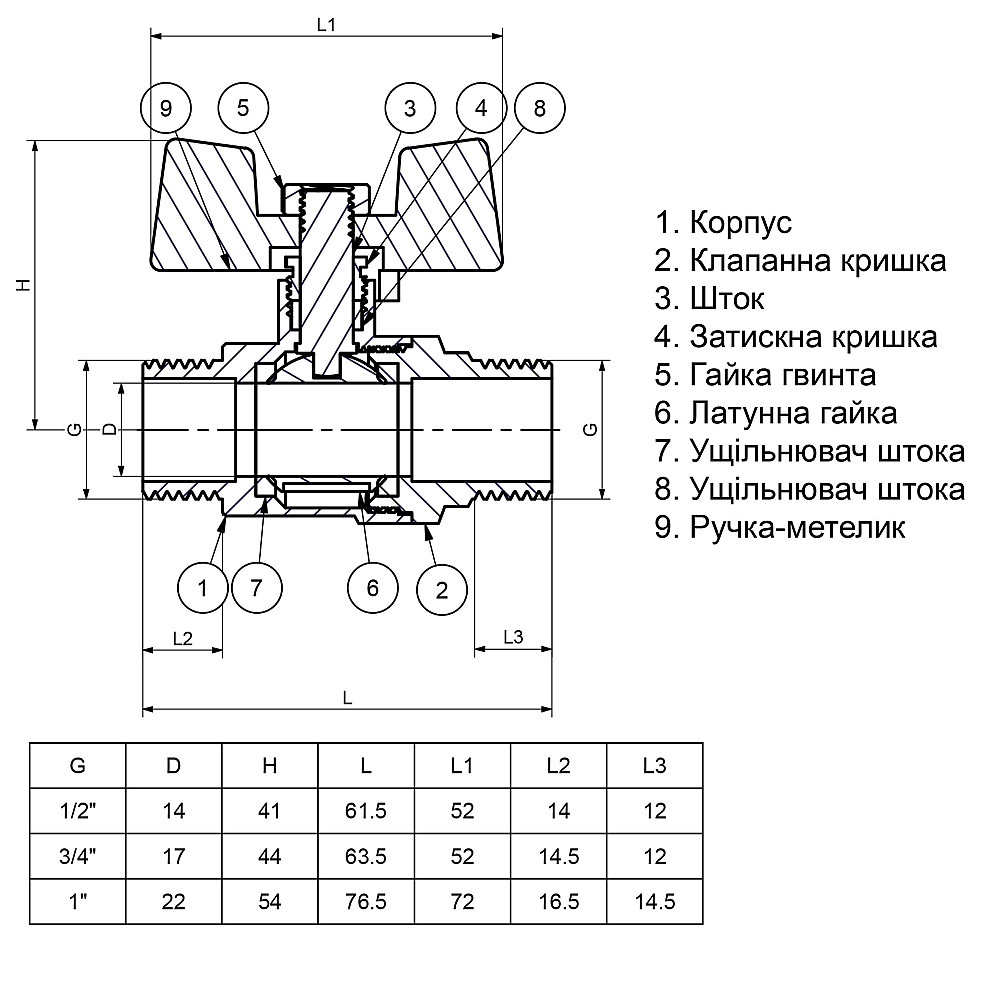 L1

9 5 3 4 8

H

G D G

1 7 6 2

L2 L3

L

1. Корпус
2. Клапанна кришка
3. Шток
4. Затискна кришка
5. Гайка гвинта
6. Латунна гайка
7. Ущільнювач штока
8. Ущільнювач штока
9. Ручка-метелик

| G | D | H | L | L1 | L2 | L3 |
|---|---|---|---|---|---|---|
| 1/2" | 14 | 41 | 61.5 | 52 | 14 | 12 |
| 3/4" | 17 | 44 | 63.5 | 52 | 14.5 | 12 |
| 1" | 22 | 54 | 76.5 | 72 | 16.5 | 14.5 |