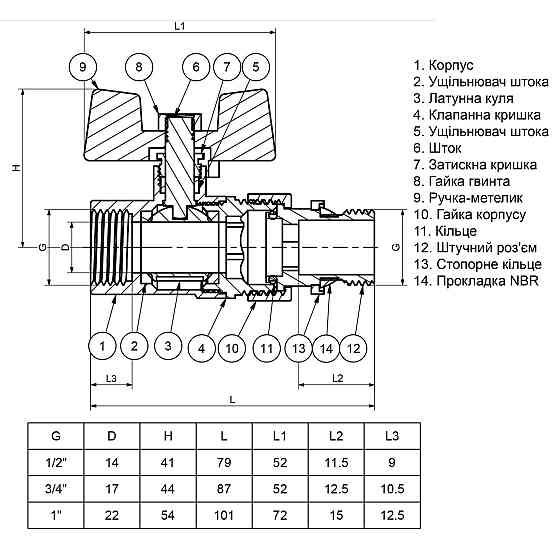 L1

9 8 6 7 5

H

G D

G

1 2 3 4 10 11 13 14 12

L3

L2

L

1. Корпус
2. Ущільнювач штока
3. Латунна куля
4. Клапанна кришка
5. Ущільнювач штока
6. Шток
7. Затискна кришка
8. Гайка гвинта
9. Ручка-метелик
10. Гайка корпусу
11. Кільце
12. Штучний роз'єм
13. Стопорне кільце
14. Прокладка NBR

| G | D | H | L | L1 | L2 | L3 |
|---|---|---|---|---|---|---|
| 1/2" | 14 | 41 | 79 | 52 | 11.5 | 9 |
| 3/4" | 17 | 44 | 87 | 52 | 12.5 | 10.5 |
| 1" | 22 | 54 | 101 | 72 | 15 | 12.5 |