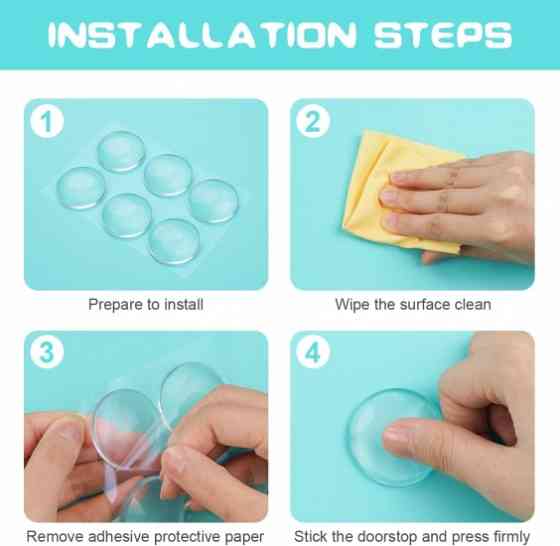 INSTALLATION STEPS

1

Prepare to install

2

Wipe the surface clean

3

Remove adhesive protective paper

4

Stick the doorstop and press firmly