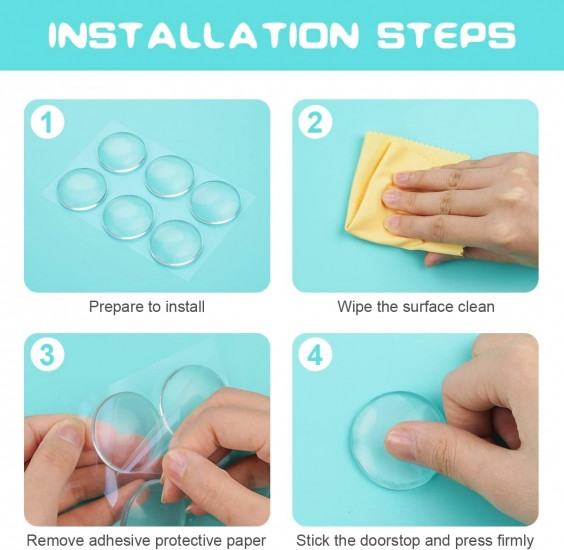 INSTALLATION STEPS

1

Prepare to install

2

Wipe the surface clean

3

Remove adhesive protective paper

4

Stick the doorstop and press firmly