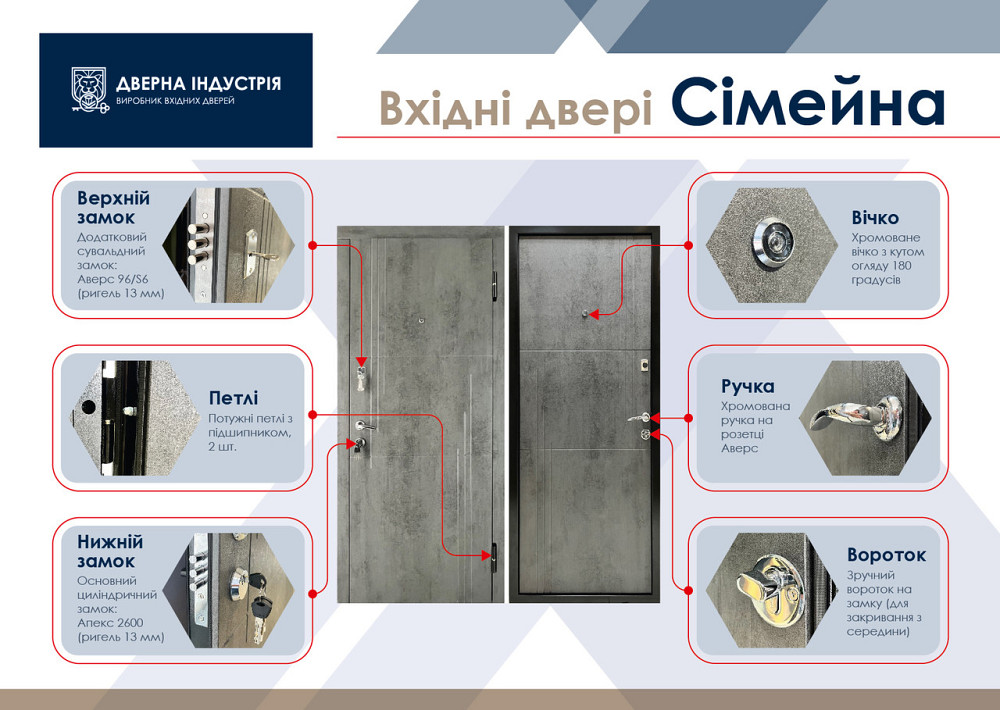 ДВЕРНА ІНДУСТРІЯ
ВИРОБНИК ВХІДНИХ ДВЕРЕЙ

Вхідні двері Сімейна

Верхній замок
Додатковий сувальдний замок: Аверс 96/S6 (ригель 13 мм)

Петлі
Потужні петлі з підшипником, 2 шт.

Нижній замок
Основний циліндричний замок: Апекс 2600 (ригель 13 мм)

Вічко
Хромоване вічко з кутом огляду 180 градусів

Ручка
Хромована ручка на розетці Аверс

Вороток
Зручний вороток на замку (для закривання з середини)