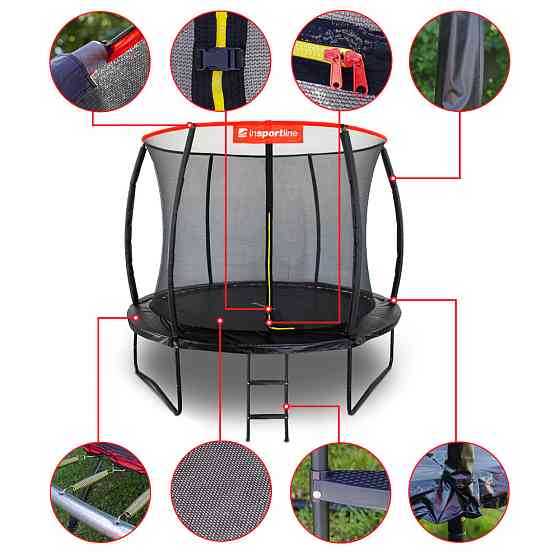 insportline