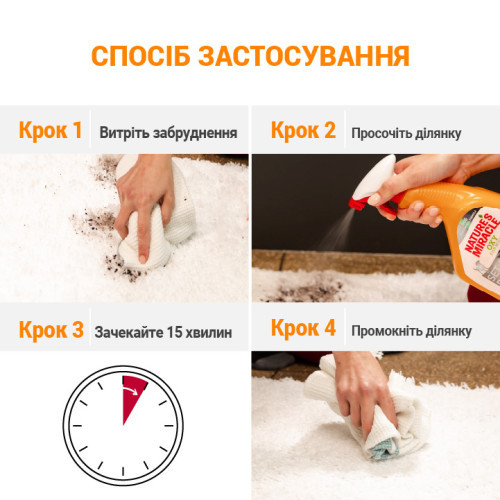 СПОСІБ ЗАСТОСУВАННЯ

Крок 1 Витріть забруднення

Крок 2 Просочіть ділянку

NATURE'S MIRACLE OXY

Крок 3 Зачекайте 15 хвилин

Крок 4 Промокніть ділянку