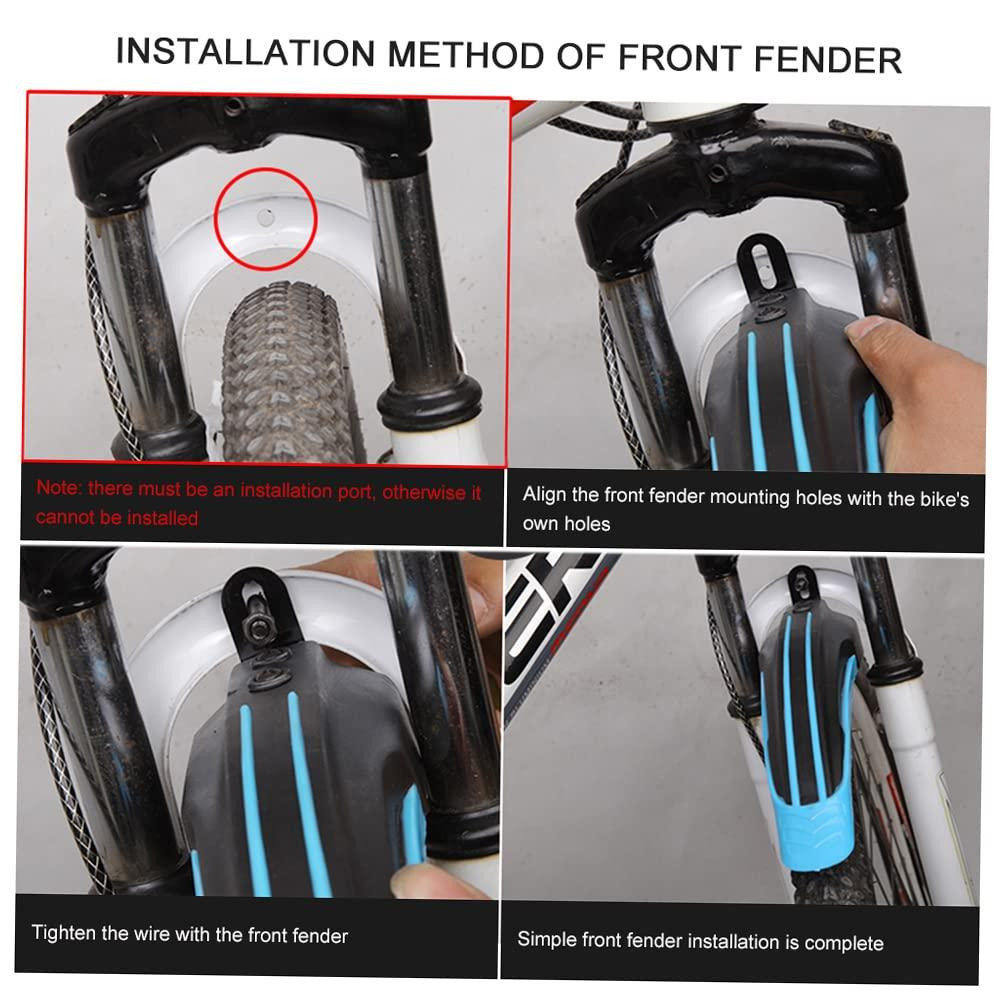 INSTALLATION METHOD OF FRONT FENDER

Note: there must be an installation port, otherwise it cannot be installed

Align the front fender mounting holes with the bike's own holes

Tighten the wire with the front fender

Simple front fender installation is complete