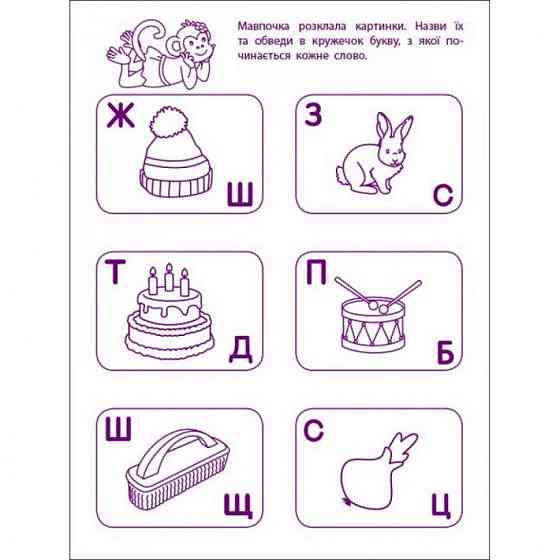 Мавпочка розклала картинки. Назви їх та обведи в кружечок букву, з якої починається кожне слово.

Ж
Ш

З
С

Т
Д

П
Б

Ш
Щ

С
Ц