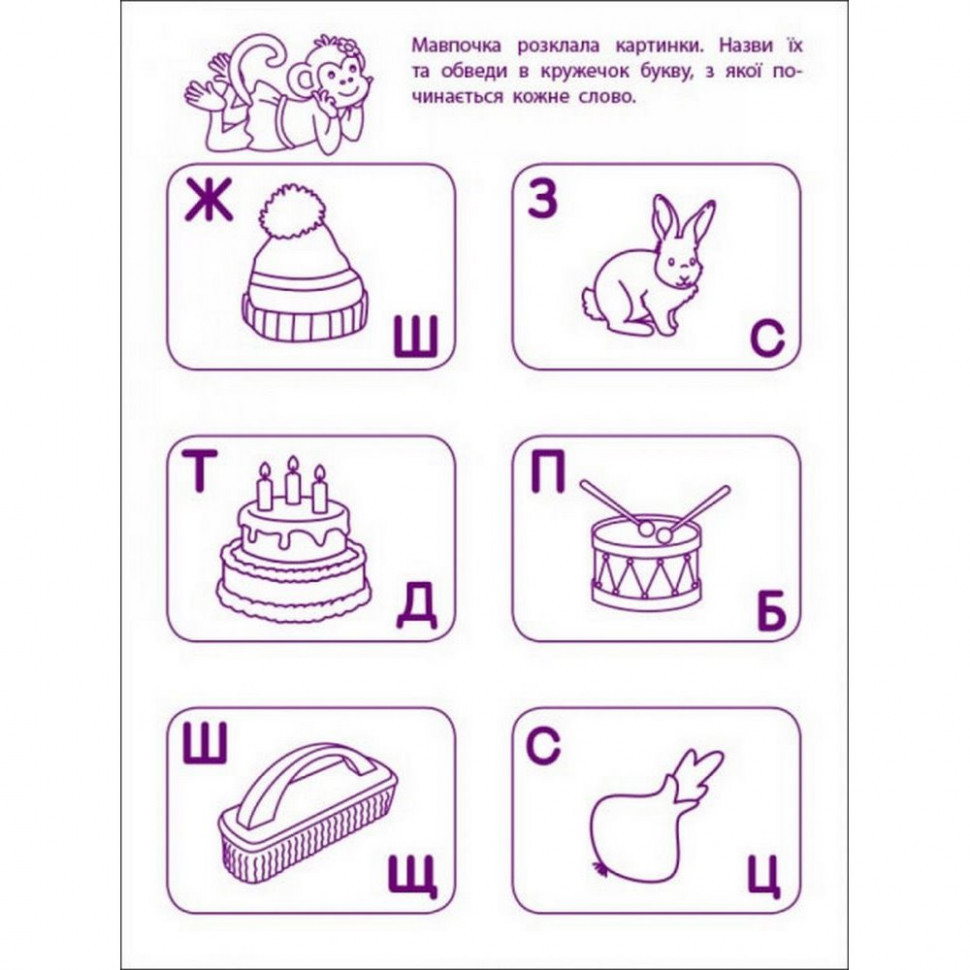 Мавпочка розклала картинки. Назви їх та обведи в кружечок букву, з якої починається кожне слово.

Ж
Ш

З
С

Т
Д

П
Б

Ш
Щ

С
Ц