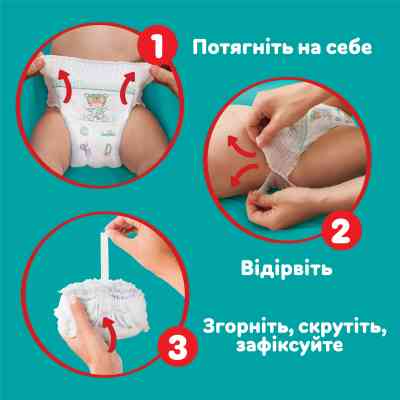 1 Потягніть на себе

2 Відірвіть

3 Згорніть, скрутіть, зафіксуйте