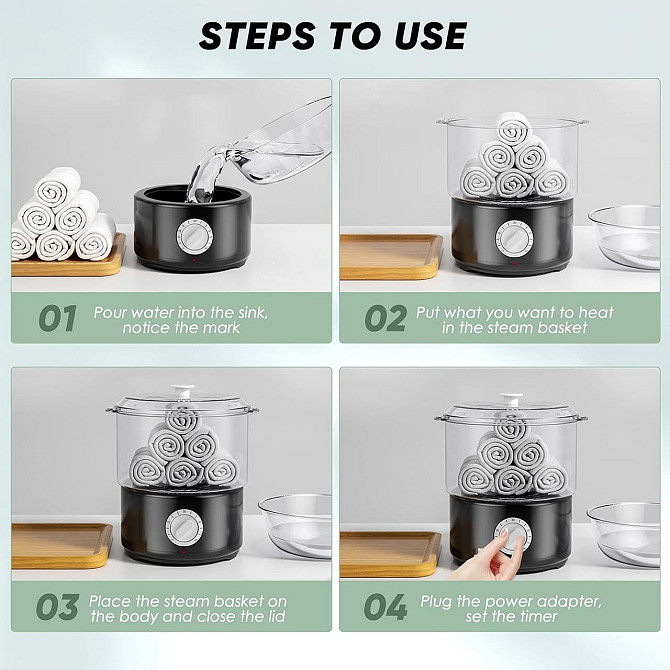 STEPS TO USE

01 Pour water into the sink, notice the mark

02 Put what you want to heat in the steam basket

03 Place the steam basket on the body and close the lid

04 Plug the power adapter, set the timer