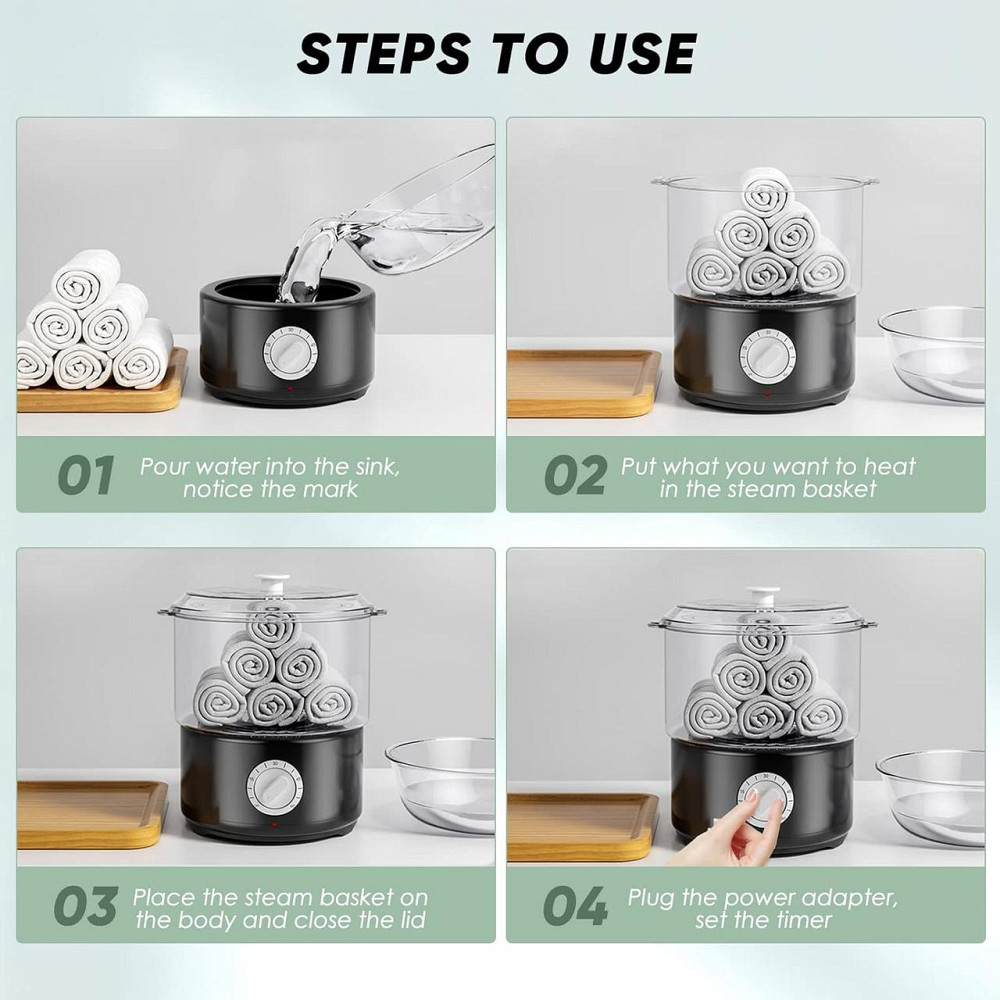 STEPS TO USE

01 Pour water into the sink, notice the mark

02 Put what you want to heat in the steam basket

03 Place the steam basket on the body and close the lid

04 Plug the power adapter, set the timer