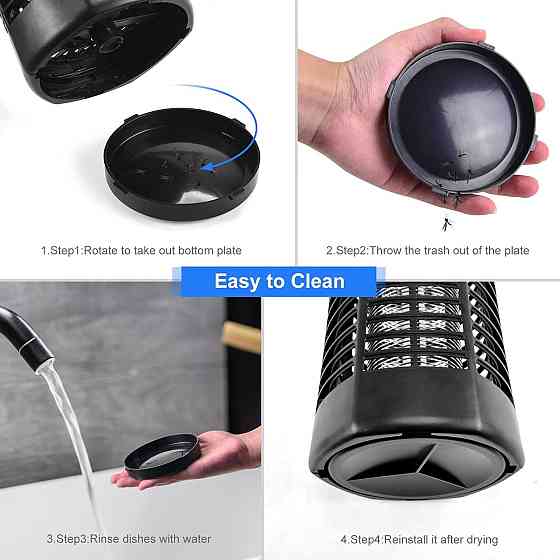 1.Step1:Rotate to take out bottom plate

2.Step2:Throw the trash out of the plate

Easy to Clean

3.Step3:Rinse dishes with water

4.Step4:Reinstall it after drying