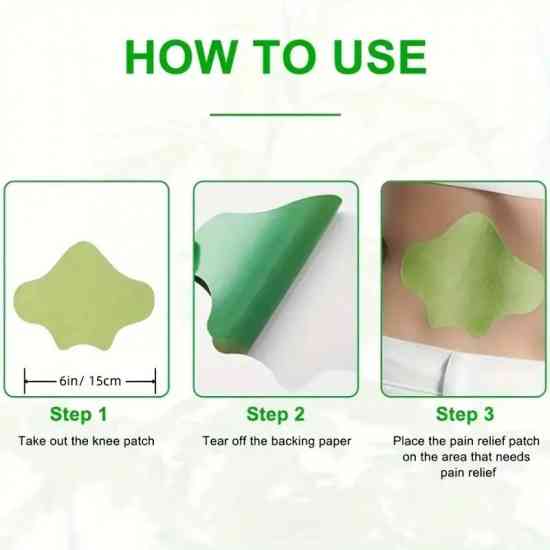 HOW TO USE

6in/ 15cm

Step 1

Take out the knee patch

Step 2

Tear off the backing paper

Step 3

Place the pain relief patch on the area that needs pain relief