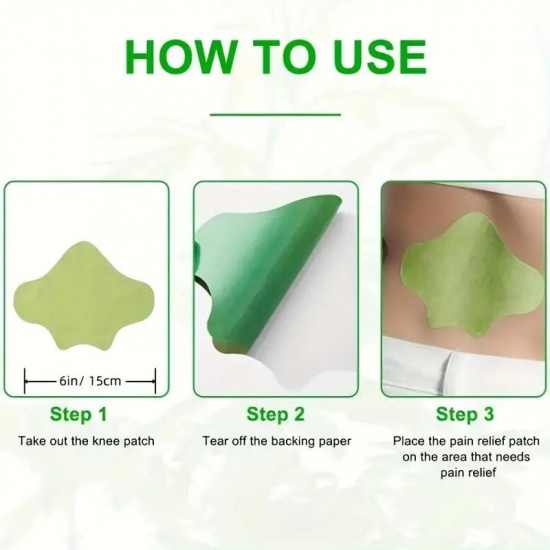 HOW TO USE

6in/ 15cm

Step 1

Take out the knee patch

Step 2

Tear off the backing paper

Step 3

Place the pain relief patch on the area that needs pain relief