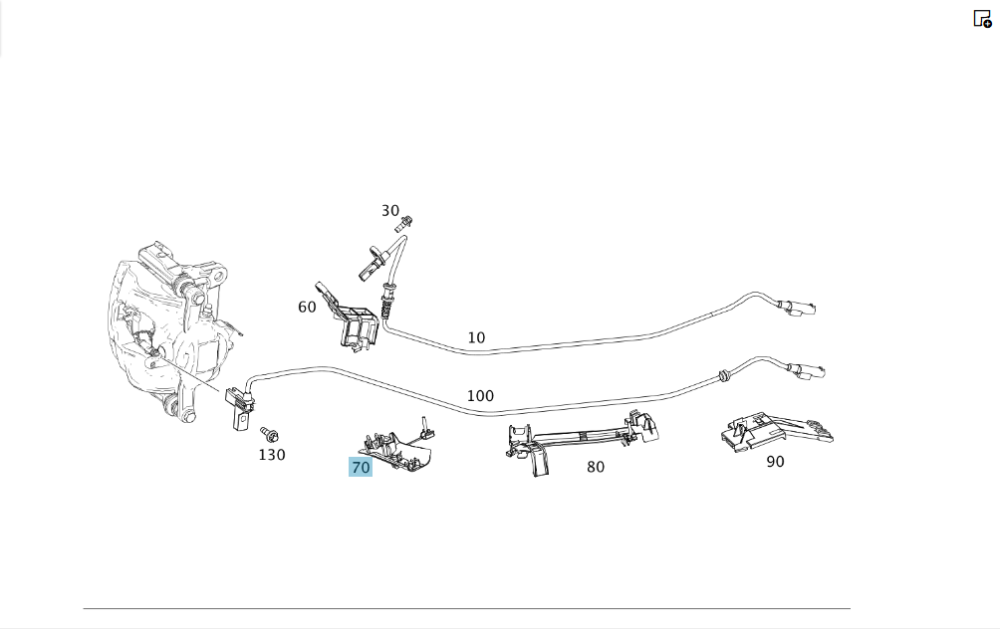 30
60
10
100
130
70
80
90