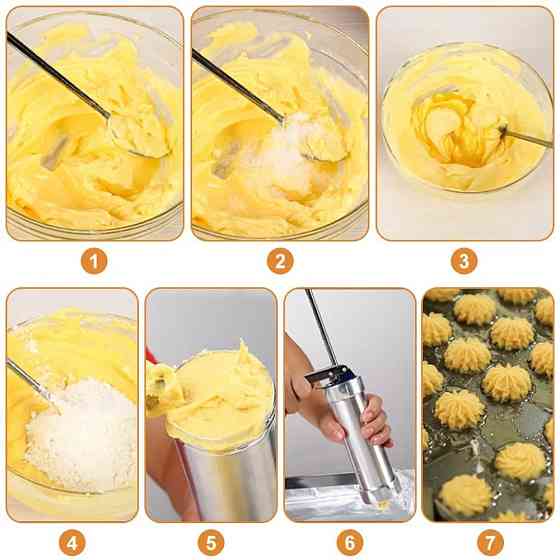 1
2
3
4
5
6
7