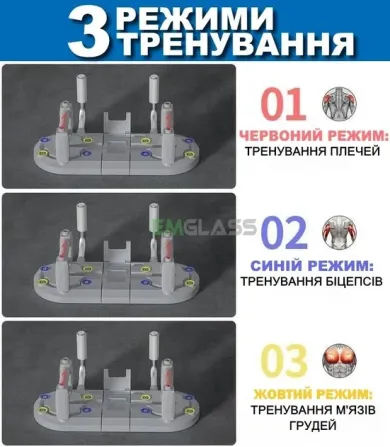 3 РЕЖИМИ ТРЕНУВАННЯ

01
ЧЕРВОНИЙ РЕЖИМ:
ТРЕНУВАННЯ ПЛЕЧЕЙ

EMGLASS

02
СИНІЙ РЕЖИМ:
ТРЕНУВАННЯ БІЦЕПСІВ

03
ЖОВТИЙ РЕЖИМ:
ТРЕНУВАННЯ М'ЯЗІВ ГРУДЕЙ