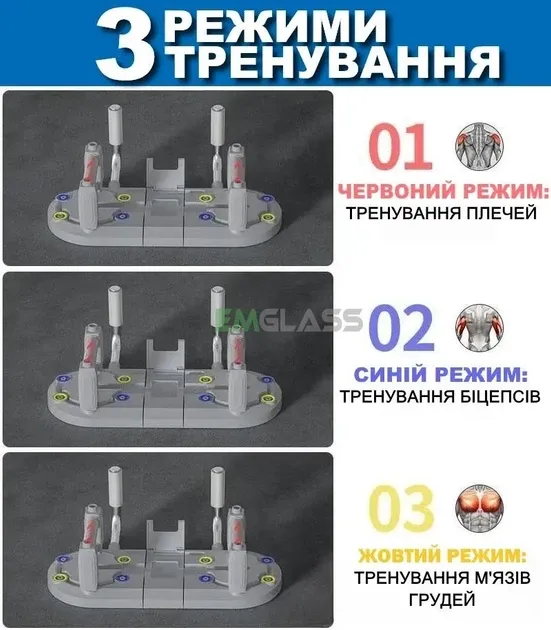 3 РЕЖИМИ ТРЕНУВАННЯ

01
ЧЕРВОНИЙ РЕЖИМ:
ТРЕНУВАННЯ ПЛЕЧЕЙ

EMGLASS

02
СИНІЙ РЕЖИМ:
ТРЕНУВАННЯ БІЦЕПСІВ

03
ЖОВТИЙ РЕЖИМ:
ТРЕНУВАННЯ М'ЯЗІВ ГРУДЕЙ