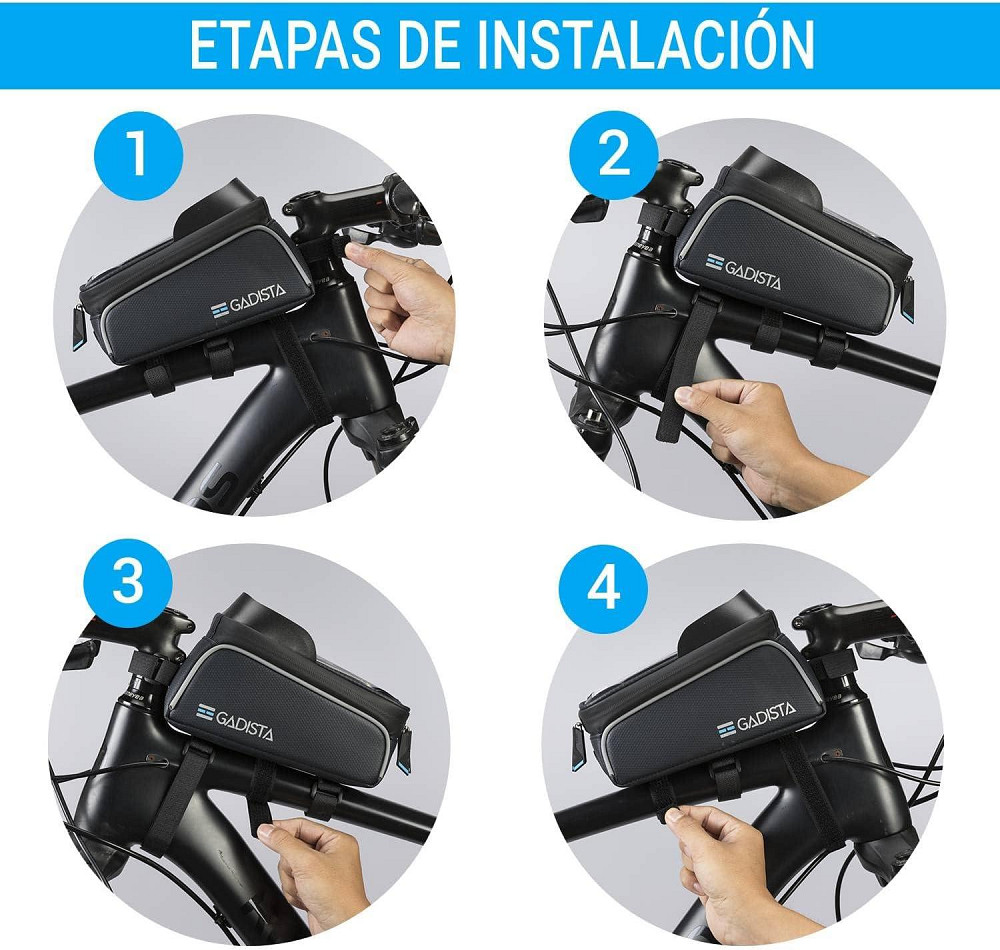 ETAPAS DE INSTALACIÓN

1

GADISTA

2

GADISTA

3

GADISTA

4

GADISTA