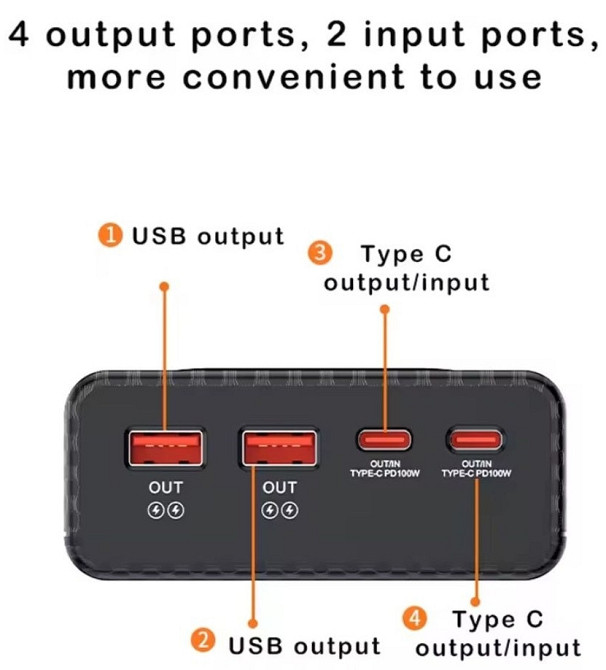 4 output ports, 2 input ports, more convenient to use

1 USB output

3 Type C output/input

OUT

OUT

OUT/IN TYPE-C PD100W

OUT/IN TYPE-C PD100W

2 USB output

4 Type C output/input