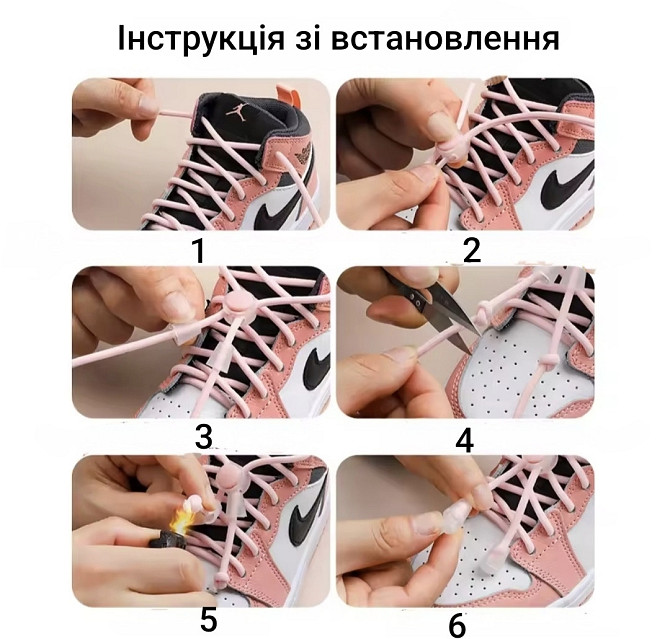 Інструкція зі встановлення

1

2

3

4

5

6