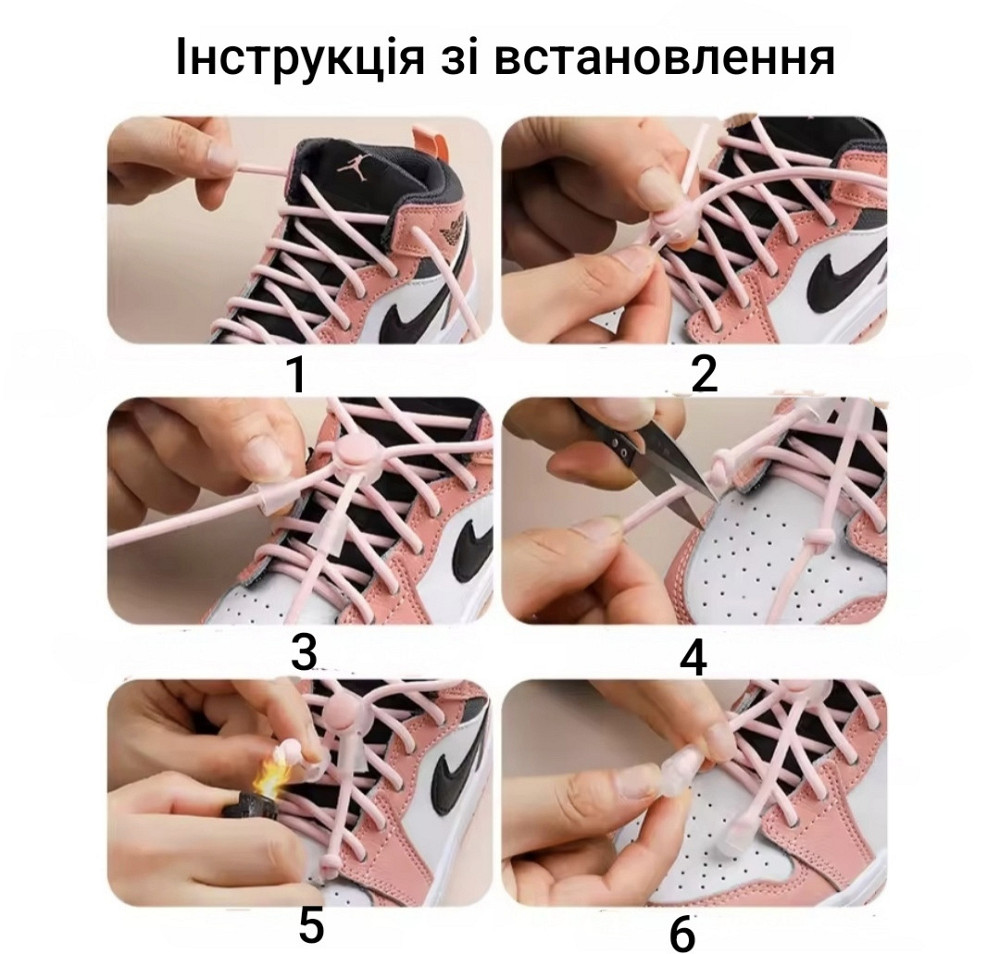 Інструкція зі встановлення

1

2

3

4

5

6