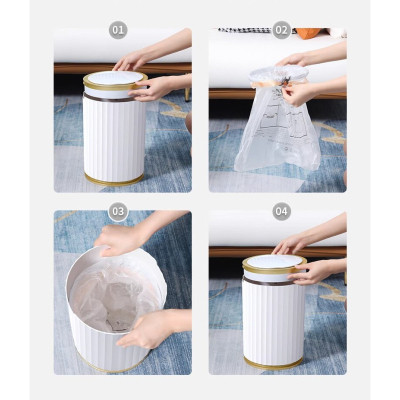 01

02

03

04