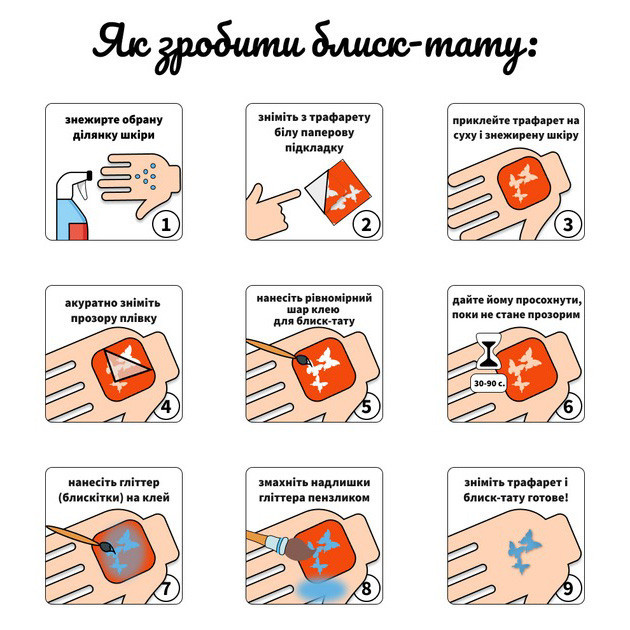 Як зробити блиск-тату:

знежирте обрану ділянку шкіри
1

зніміть з трафарету білу паперову підкладку
2

приклейте трафарет на суху і знежирену шкіру
3

акуратно зніміть прозору плівку
4

нанесіть рівномірний шар клею для блиск-тату
5

дайте йому просохнути, поки не стане прозорим
30-90 с.
6

нанесіть гліттер (блискітки) на клей
7

змахніть надлишки гліттера пензликом
8

зніміть трафарет і блиск-тату готове!
9