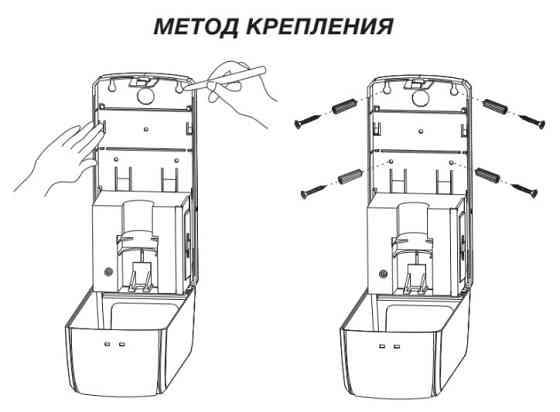 МЕТОД КРЕПЛЕНИЯ