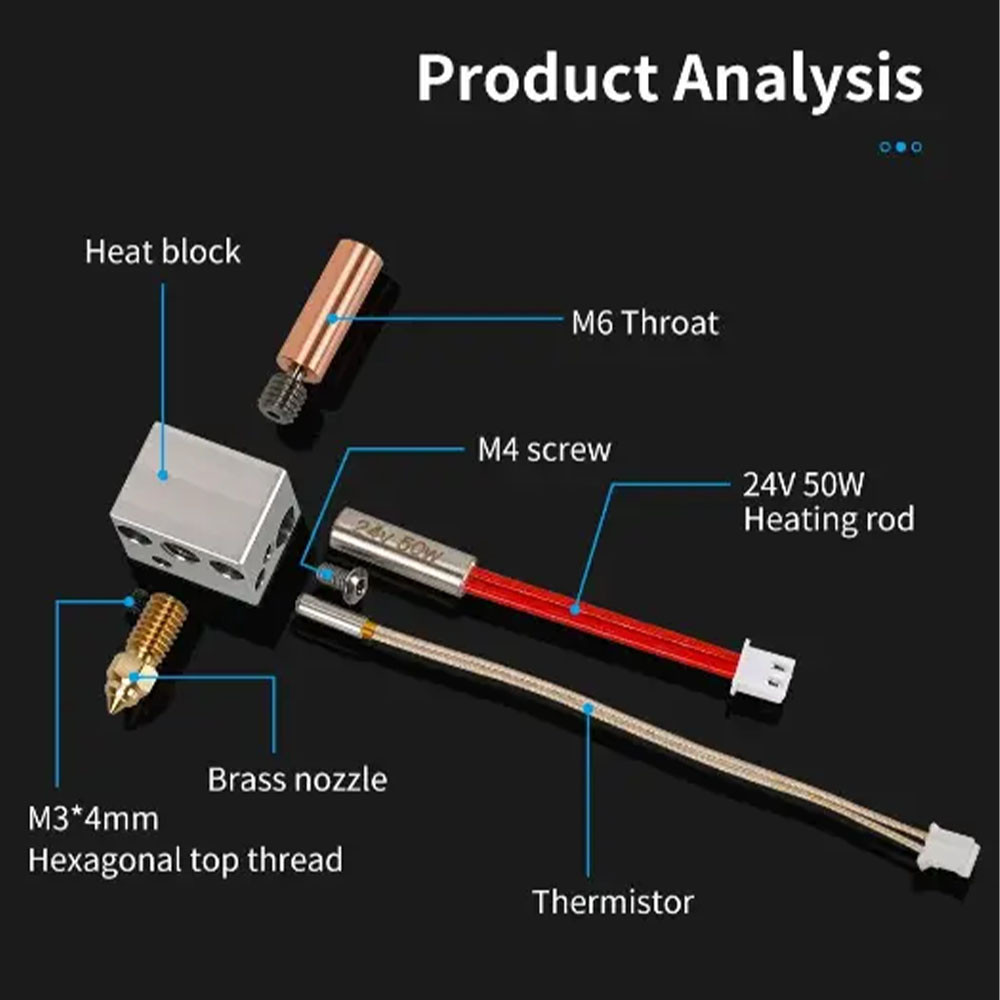 Product Analysis

Heat block

M6 Throat

M4 screw

24V 50W
Heating rod

24V 50W

Brass nozzle

M3*4mm
Hexagonal top thread

Thermistor