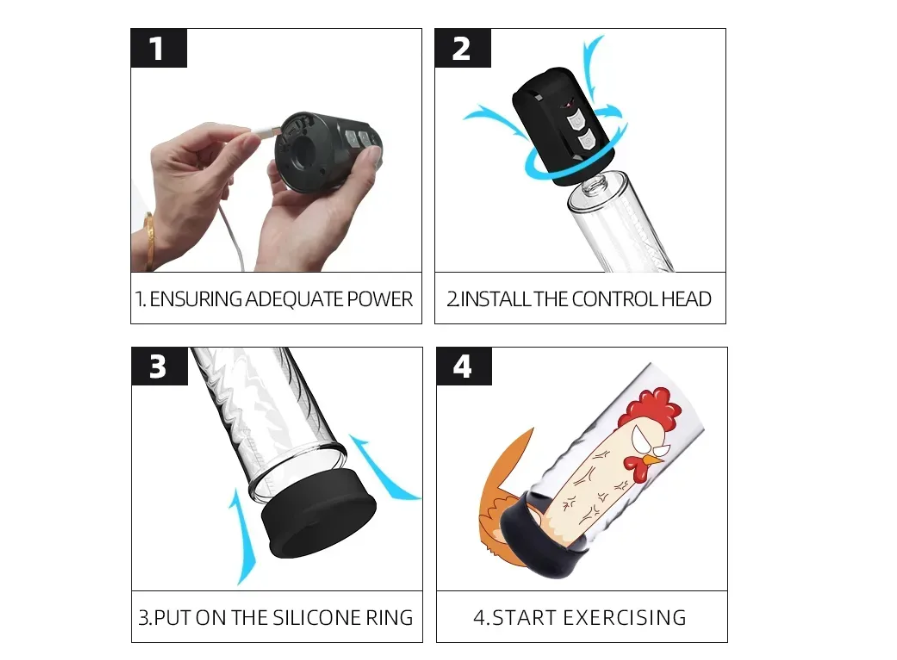 1

1. ENSURING ADEQUATE POWER

2

2.INSTALL THE CONTROL HEAD

3

3.PUT ON THE SILICONE RING

4

4.START EXERCISING