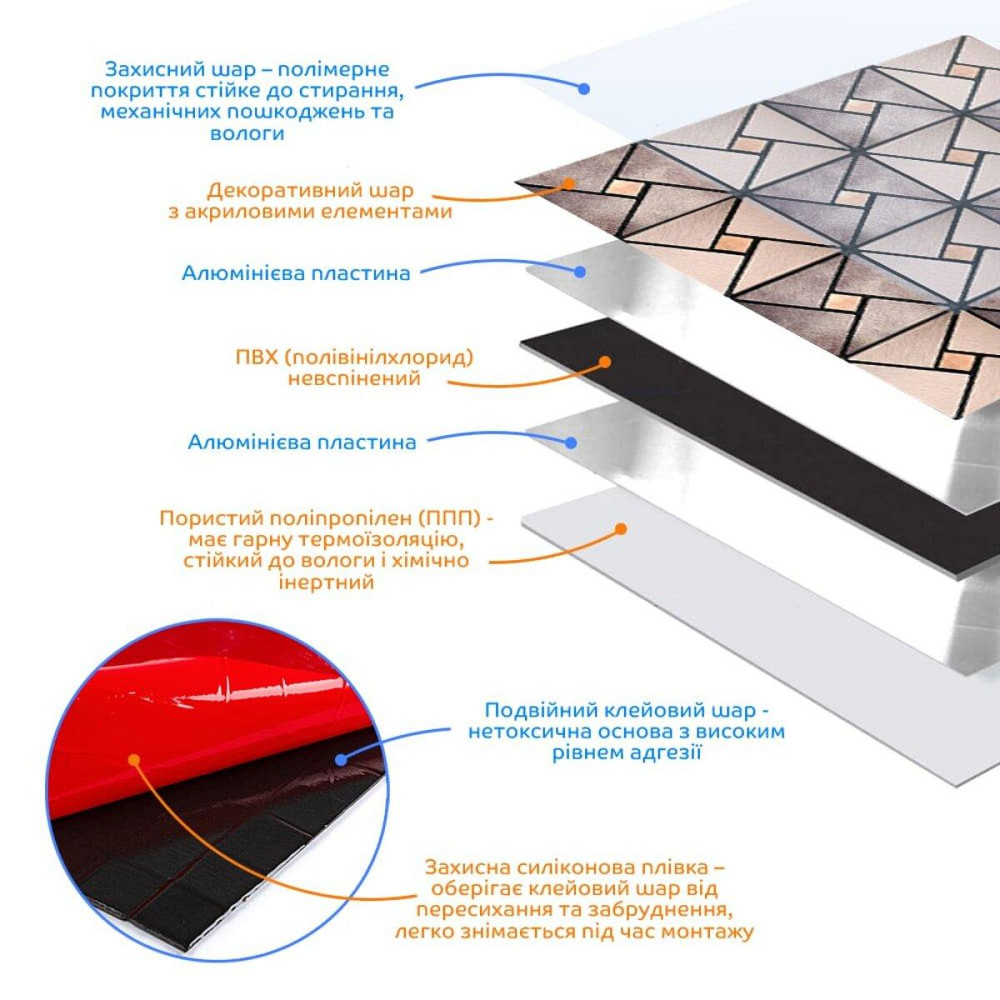 Захисний шар – полімерне покриття стійке до стирання, механічних пошкоджень та вологи

Декоративний шар з акриловими елементами

Алюмінієва пластина

ПВХ (полівінілхлорид) невспінений

Алюмінієва пластина

Пористий поліпропілен (ППП) - має гарну термоізоляцію, стійкий до вологи і хімічно інертний

Подвійний клейовий шар - нетоксична основа з високим рівнем адгезії

Захисна силіконова плівка – оберігає клейовий шар від пересихання та забруднення, легко знімається під час монтажу