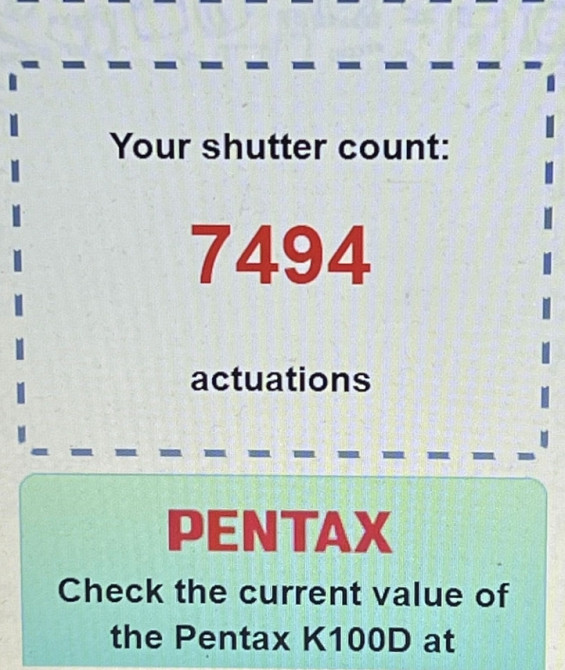 Your shutter count:

7494

actuations

PENTAX

Check the current value of the Pentax K100D at