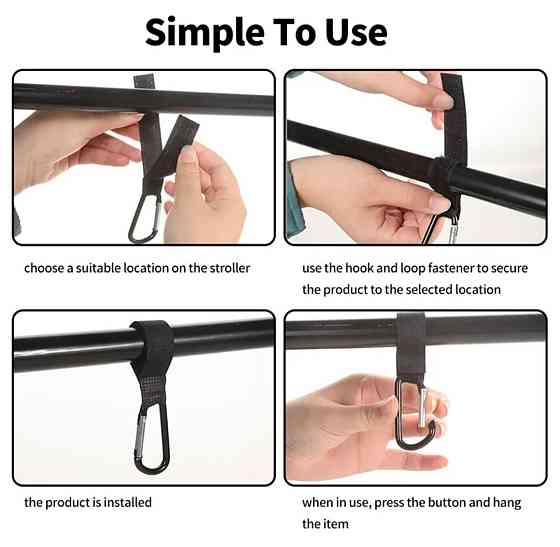 Simple To Use

choose a suitable location on the stroller

use the hook and loop fastener to secure the product to the selected location

the product is installed

when in use, press the button and hang the item